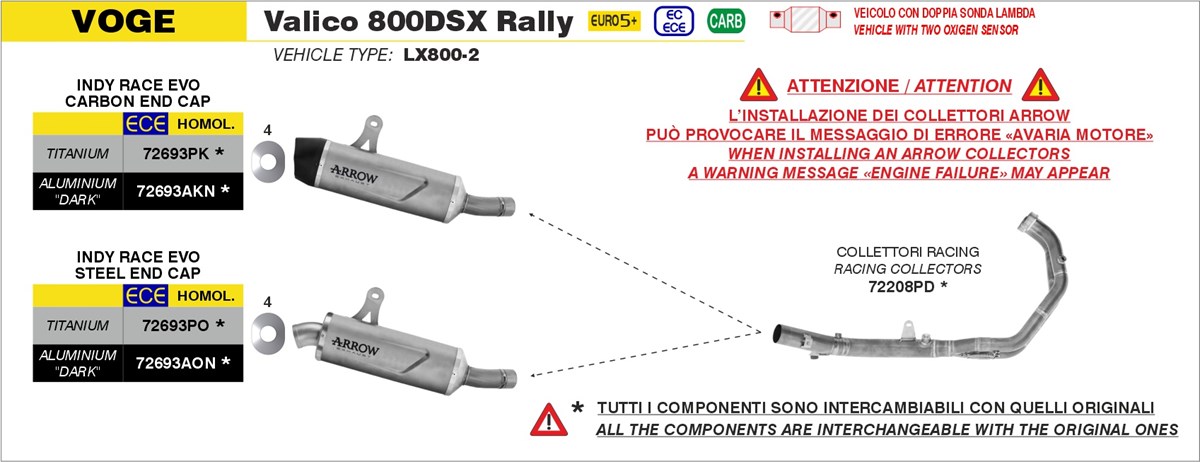 VOGE Valico 800DSX Rally EURO5+ EC ECE CARB

VEICOLO CON DOPPIA SONDA LAMBDA
VEHICLE WITH TWO OXIGEN SENSOR

VEHICLE TYPE: LX800-2

INDY RACE EVO
CARBON END CAP

| | ECE HOMOL. |
|---|---|
| TITANIUM | 72693PK * |
| ALUMINIUM "DARK" | 72693AKN * |

4

ARROW

INDY RACE EVO
STEEL END CAP

| | ECE HOMOL. |
|---|---|
| TITANIUM | 72693PO * |
| ALUMINIUM "DARK" | 72693AON * |

4

ARROW

ATTENZIONE / ATTENTION

L'INSTALLAZIONE DEI COLLETTORI ARROW
PUÒ PROVOCARE IL MESSAGGIO DI ERRORE «AVARIA MOTORE»
WHEN INSTALLING AN ARROW COLLECTORS
A WARNING MESSAGE «ENGINE FAILURE» MAY APPEAR

COLLETTORI RACING
RACING COLLECTORS
72208PD *

* TUTTI I COMPONENTI SONO INTERCAMBIABILI CON QUELLI ORIGINALI
ALL THE COMPONENTS ARE INTERCHANGEABLE WITH THE ORIGINAL ONES