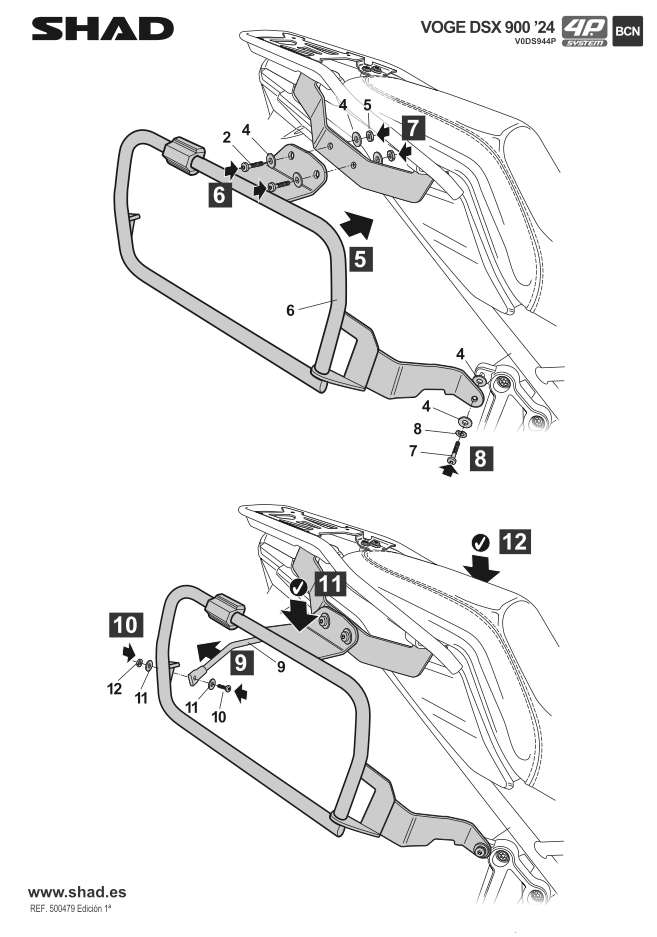 SHAD

VOGE DSX 900 '24
V0DS944P
4P SYSTEM
BCN

4
5
7
2
4
6
5
6
4
4
8
7
8

12
11
10
9
9
12
11
11
10

www.shad.es
REF. 500479 Edición 1ª